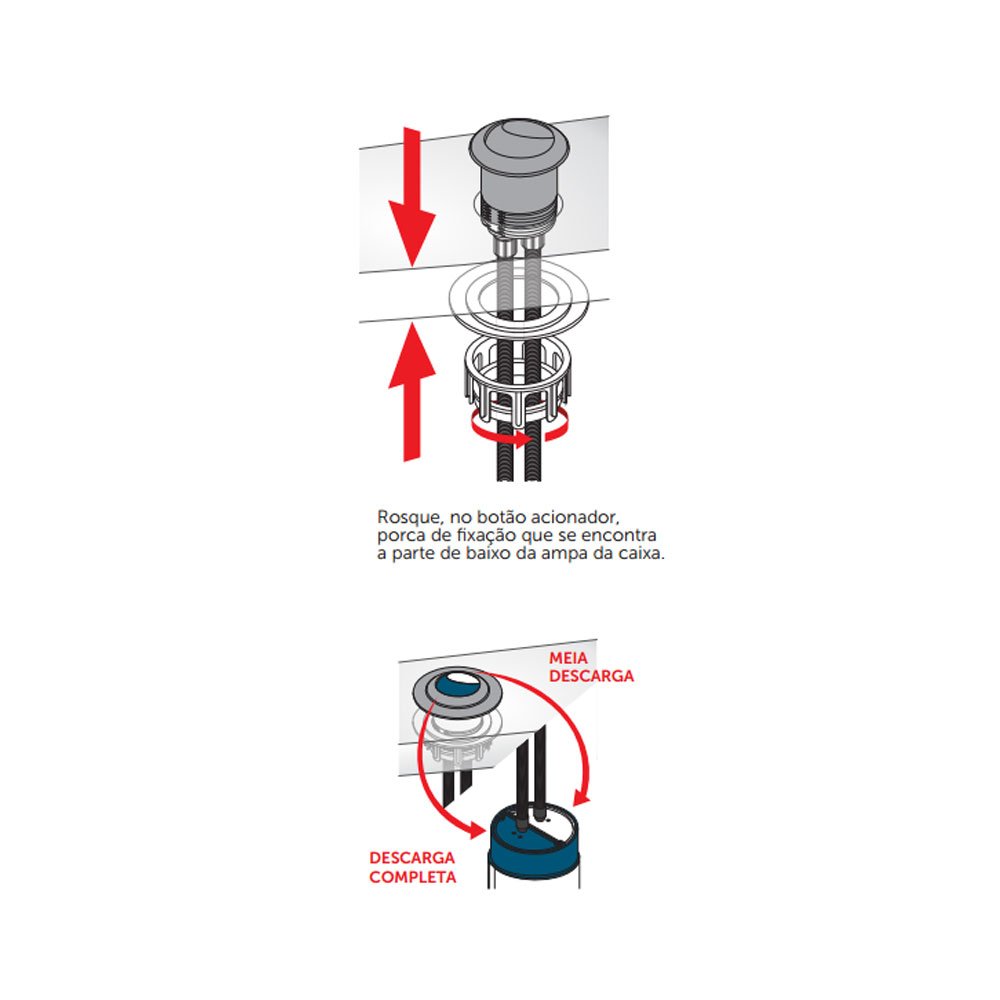 Rosque, no botão acionador, porca de fixação que se encontra a parte de baixo da ampa da caixa.

MEIA DESCARGA

DESCARGA COMPLETA