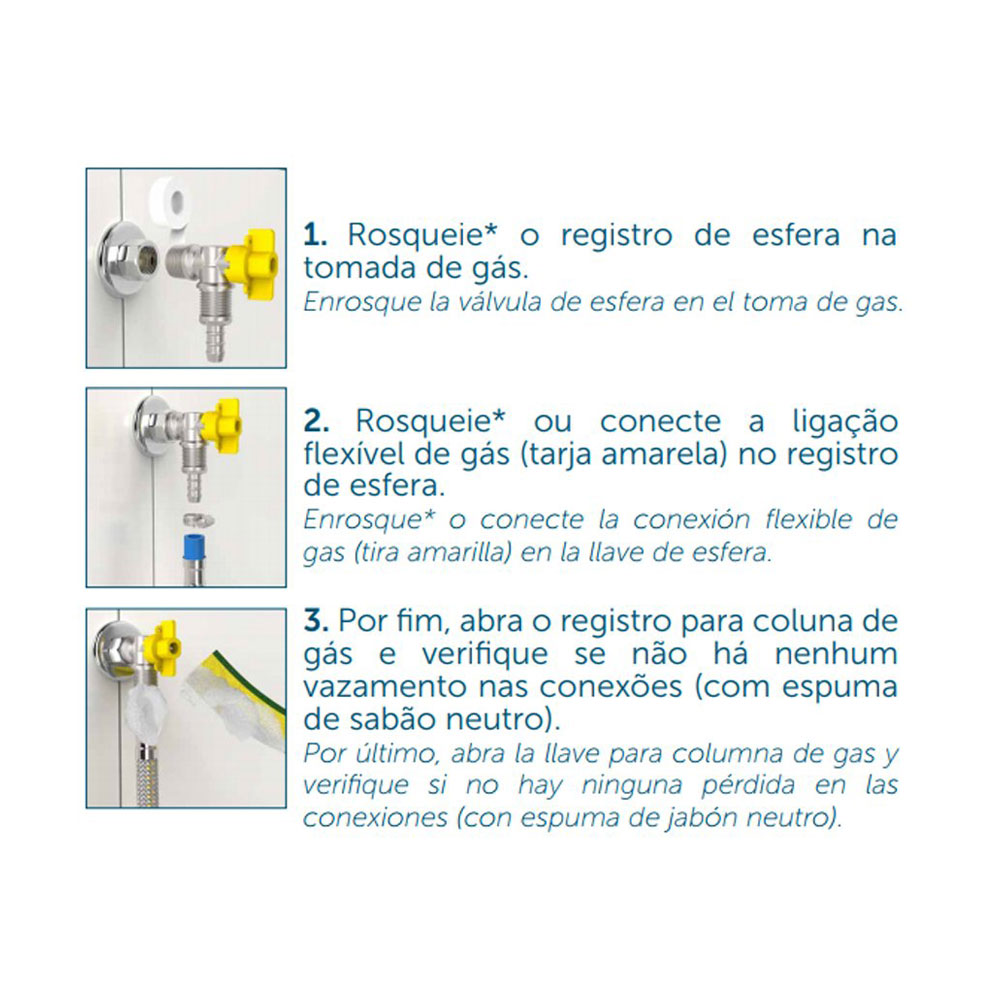 1. Rosqueie* o registro de esfera na tomada de gás.
Enrosque la válvula de esfera en el toma de gas.

2. Rosqueie* ou conecte a ligação flexível de gás (tarja amarela) no registro de esfera.
Enrosque* o conecte la conexión flexible de gas (tira amarilla) en la llave de esfera.

3. Por fim, abra o registro para coluna de gás e verifique se não há nenhum vazamento nas conexões (com espuma de sabão neutro).
Por último, abra la llave para columna de gas y verifique si no hay ninguna pérdida en las conexiones (con espuma de jabón neutro).